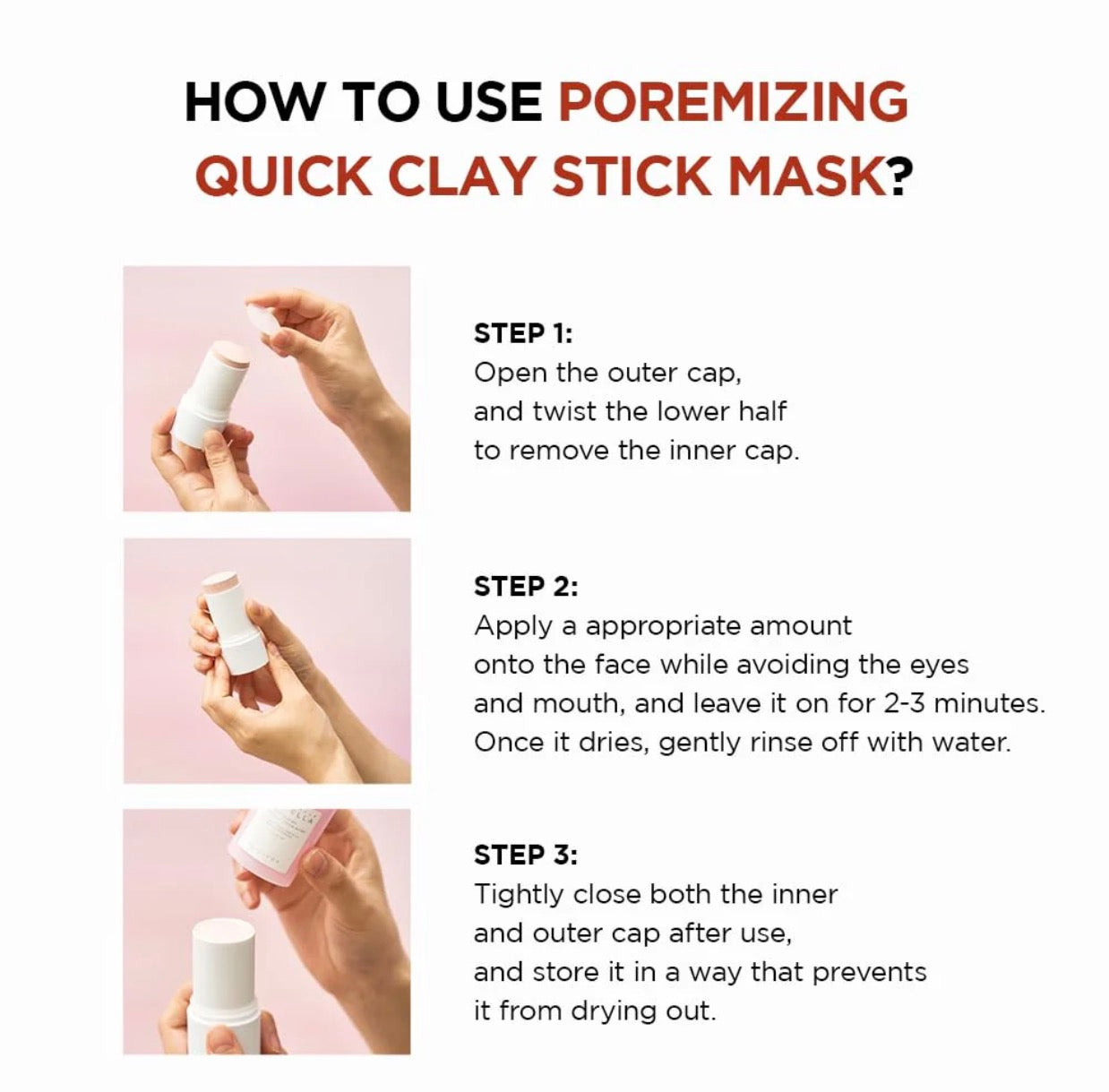 HOW TO USE POREMIZING QUICK CLAY STICK MASK?

STEP 1:
Open the outer cap, and twist the lower half to remove the inner cap.

STEP 2:
Apply a appropriate amount onto the face while avoiding the eyes and mouth, and leave it on for 2-3 minutes. Once it dries, gently rinse off with water.

STEP 3:
Tightly close both the inner and outer cap after use, and store it in a way that prevents it from drying out.