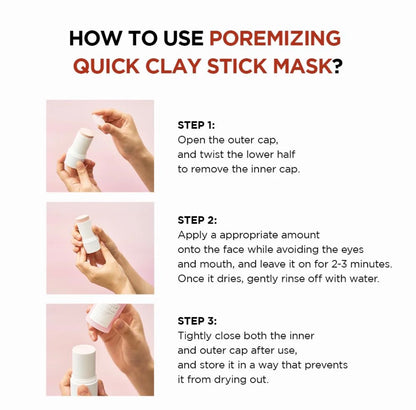 HOW TO USE POREMIZING QUICK CLAY STICK MASK?

STEP 1:
Open the outer cap, and twist the lower half to remove the inner cap.

STEP 2:
Apply a appropriate amount onto the face while avoiding the eyes and mouth, and leave it on for 2-3 minutes. Once it dries, gently rinse off with water.

STEP 3:
Tightly close both the inner and outer cap after use, and store it in a way that prevents it from drying out.